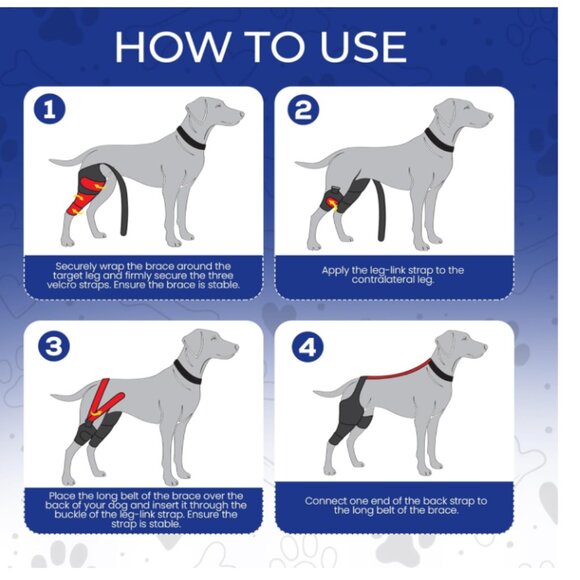 HOW TO USE

1

Securely wrap the brace around the target leg and firmly secure the three velcro straps. Ensure the brace is stable.

2

Apply the leg-link strap to the contralateral leg.

3

Place the long belt of the brace over the back of your dog and insert it through the buckle of the leg-link strap. Ensure the strap is stable.

4

Connect one end of the back strap to the long belt of the brace.